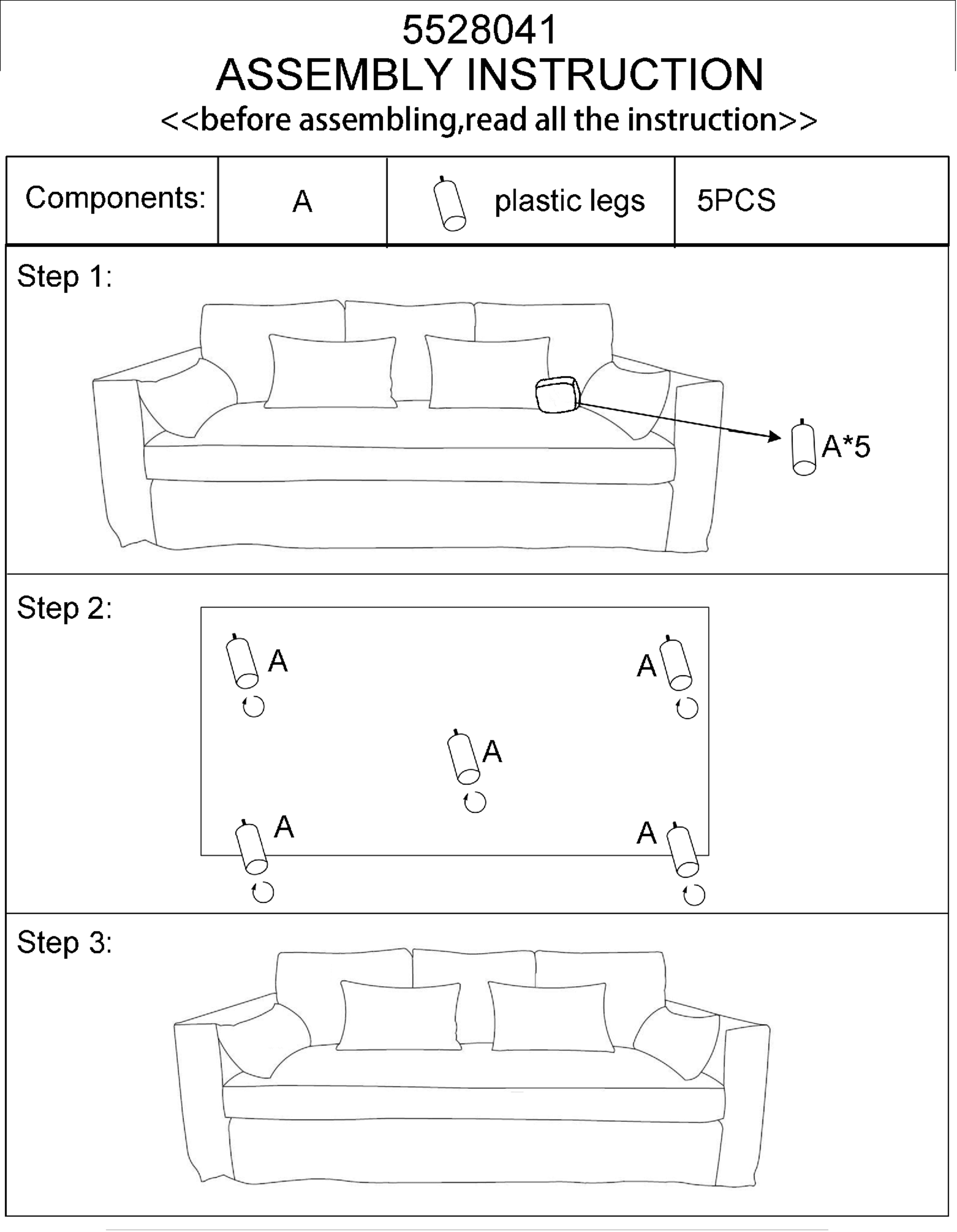 5528041
ASSEMBLY INSTRUCTION
<<before assembling,read all the instruction>>

| Components: | A | plastic legs | 5PCS |
|---|---|---|---|

Step 1:

A*5

Step 2:

A A
A
A A

Step 3: